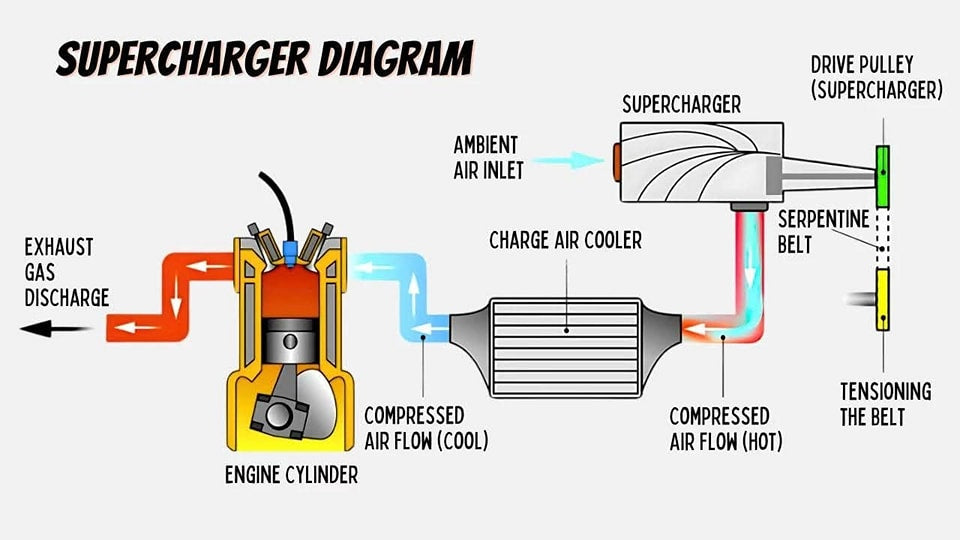 SUPERCHARGER DIAGRAM

DRIVE PULLEY (SUPERCHARGER)

SUPERCHARGER

AMBIENT AIR INLET

SERPENTINE BELT

EXHAUST GAS DISCHARGE

CHARGE AIR COOLER

TENSIONING THE BELT

COMPRESSED AIR FLOW (COOL)

COMPRESSED AIR FLOW (HOT)

ENGINE CYLINDER